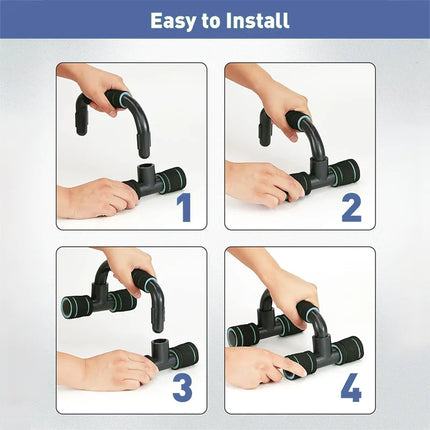 Easy to Install

1

2

3

4