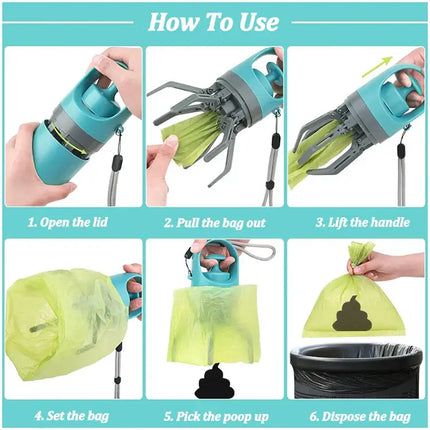 How To Use

1. Open the lid

2. Pull the bag out

3. Lift the handle

4. Set the bag

5. Pick the poop up

6. Dispose the bag