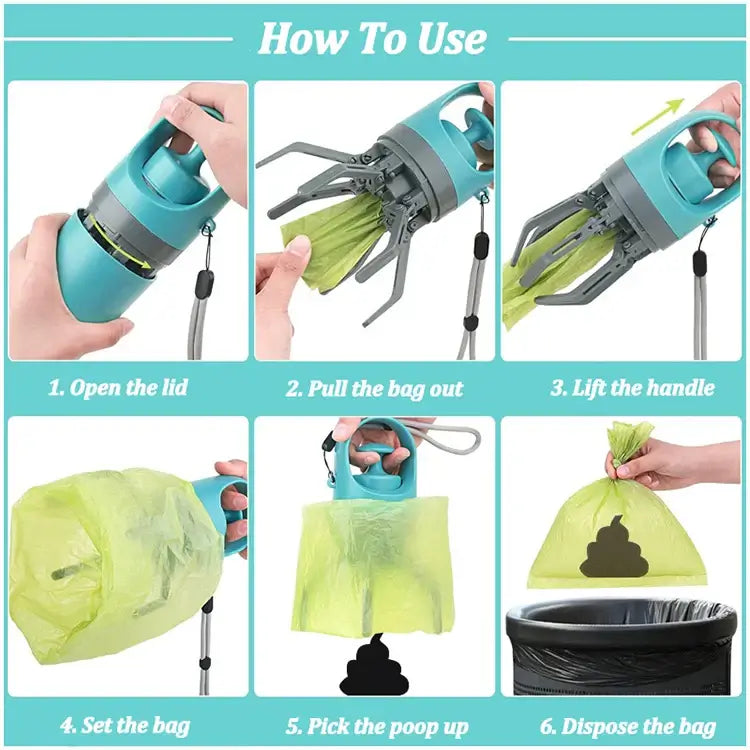 How To Use

1. Open the lid

2. Pull the bag out

3. Lift the handle

4. Set the bag

5. Pick the poop up

6. Dispose the bag