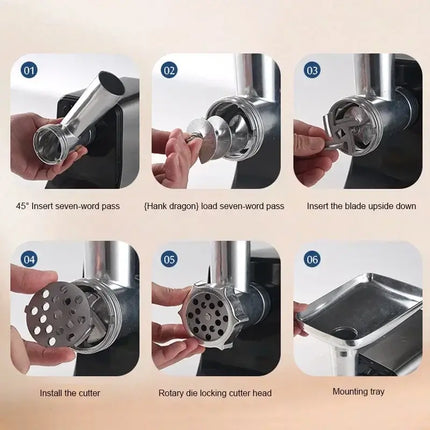 01

45° Insert seven-word pass

02

{Hank dragon} load seven-word pass

03

Insert the blade upside down

04

Install the cutter

05

Rotary die locking cutter head

06

Mounting tray