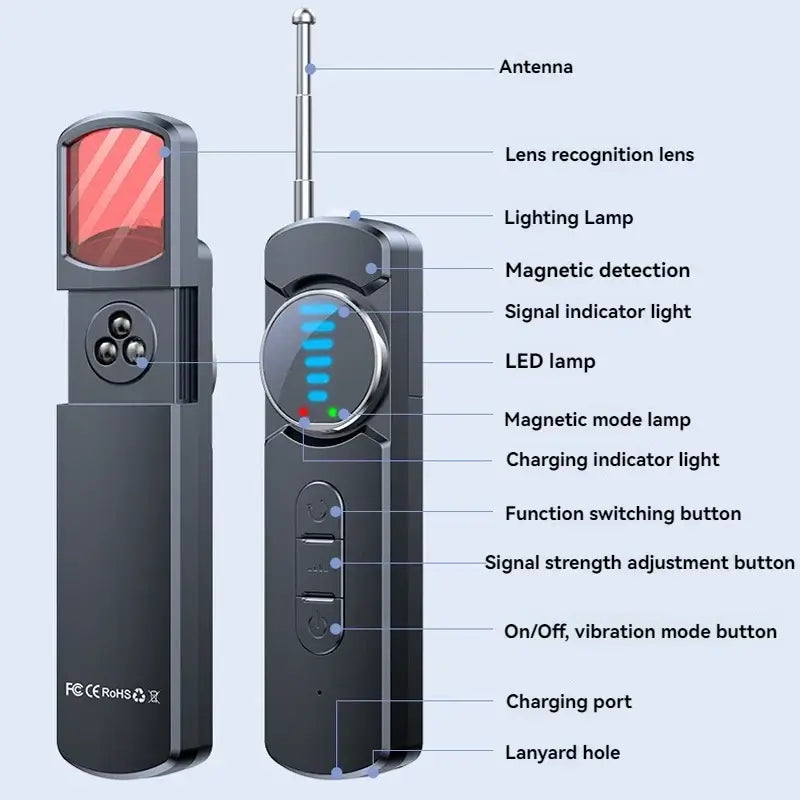 Antenna

Lens recognition lens

Lighting Lamp

Magnetic detection

Signal indicator light

LED lamp

Magnetic mode lamp

Charging indicator light

Function switching button

Signal strength adjustment button

On/Off, vibration mode button

Charging port

Lanyard hole

FC CE RoHS