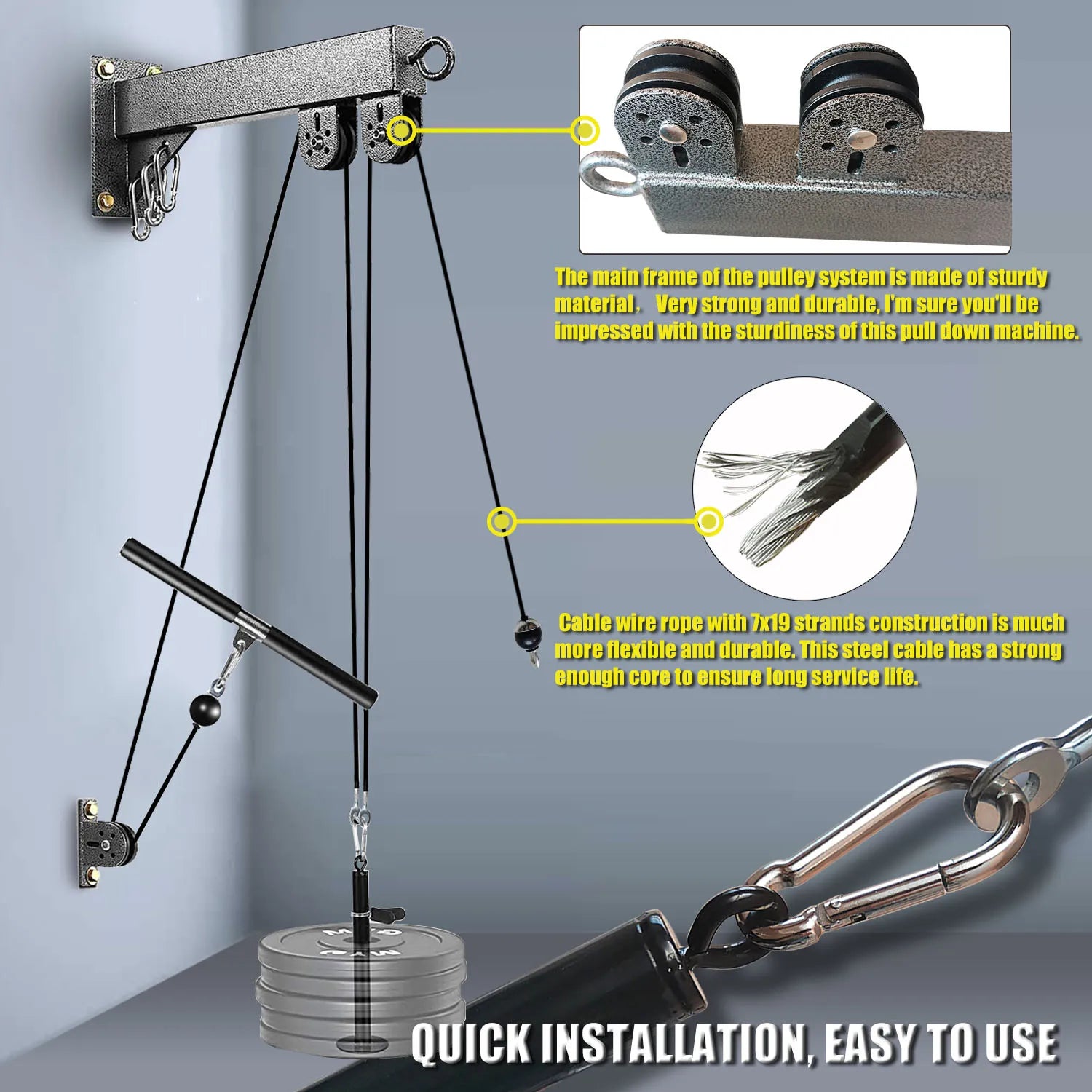 The main frame of the pulley system is made of sturdy material， Very strong and durable, I'm sure you'll be impressed with the sturdiness of this pull down machine.

Cable wire rope with 7x19 strands construction is much more flexible and durable. This steel cable has a strong enough core to ensure long service life.

QUICK INSTALLATION, EASY TO USE