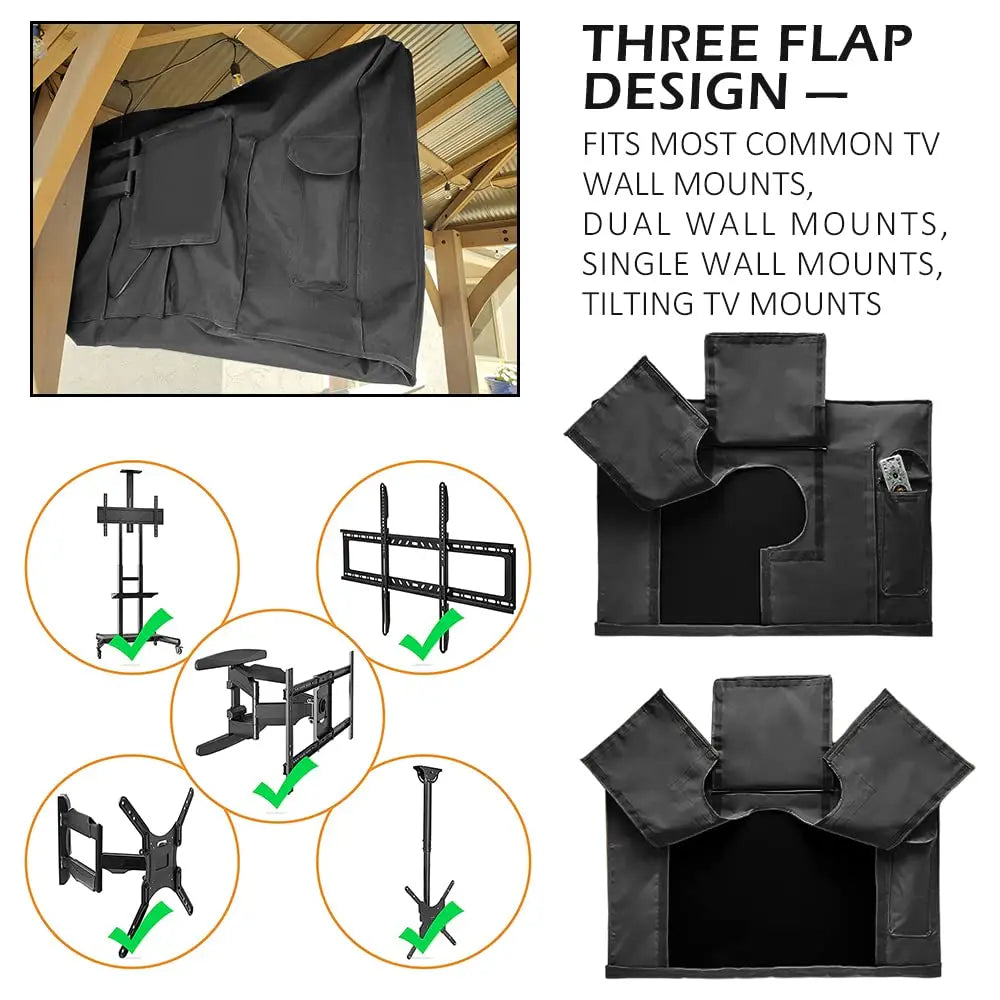 THREE FLAP DESIGN —

FITS MOST COMMON TV WALL MOUNTS,
DUAL WALL MOUNTS,
SINGLE WALL MOUNTS,
TILTING TV MOUNTS