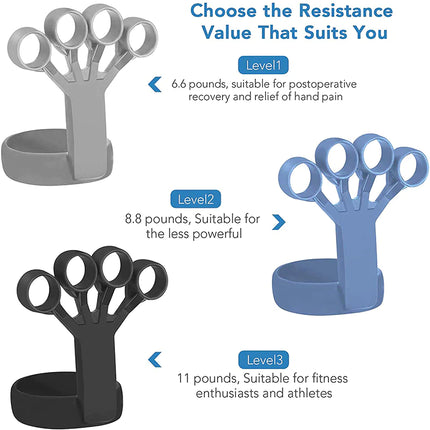 Choose the Resistance Value That Suits You

Level1

6.6 pounds, suitable for postoperative recovery and relief of hand pain

Level2

8.8 pounds, Suitable for the less powerful

Level3

11 pounds, Suitable for fitness enthusiasts and athletes