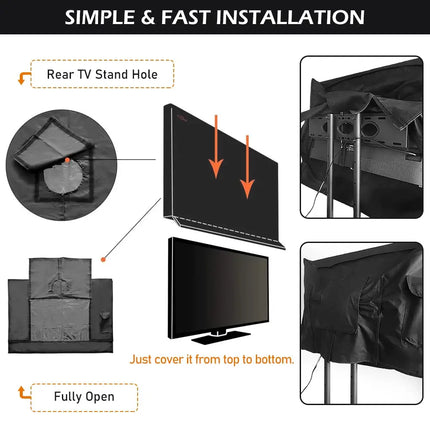 SIMPLE & FAST INSTALLATION

Rear TV Stand Hole

Just cover it from top to bottom.

Fully Open