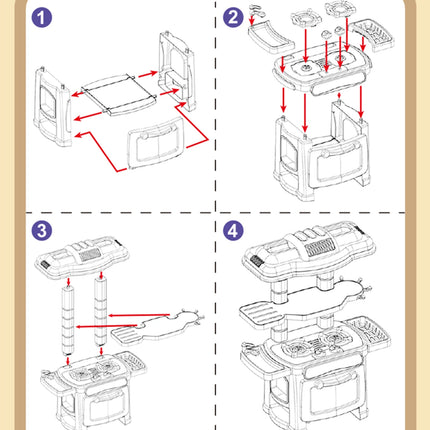 1

2

3

4