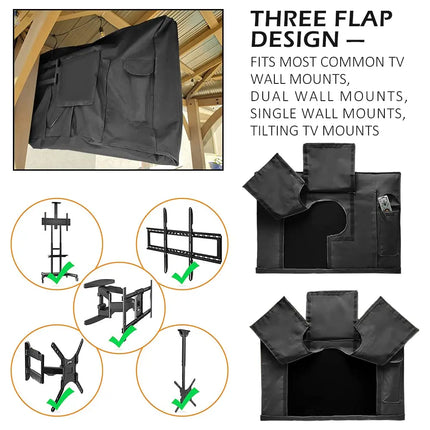 THREE FLAP DESIGN —

FITS MOST COMMON TV WALL MOUNTS,
DUAL WALL MOUNTS,
SINGLE WALL MOUNTS,
TILTING TV MOUNTS